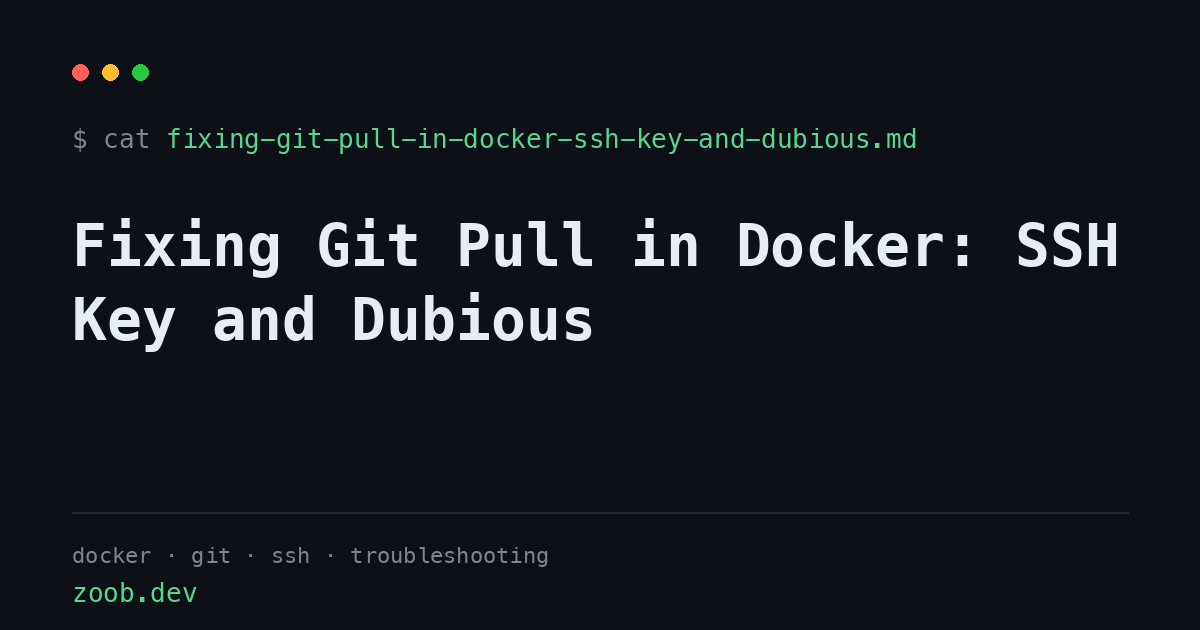 $ cat fixing-git-pull-in-docker-ssh-key-and-dubious.md

Fixing Git Pull in Docker: SSH Key and Dubious

docker · git · ssh · troubleshooting
zoob.dev